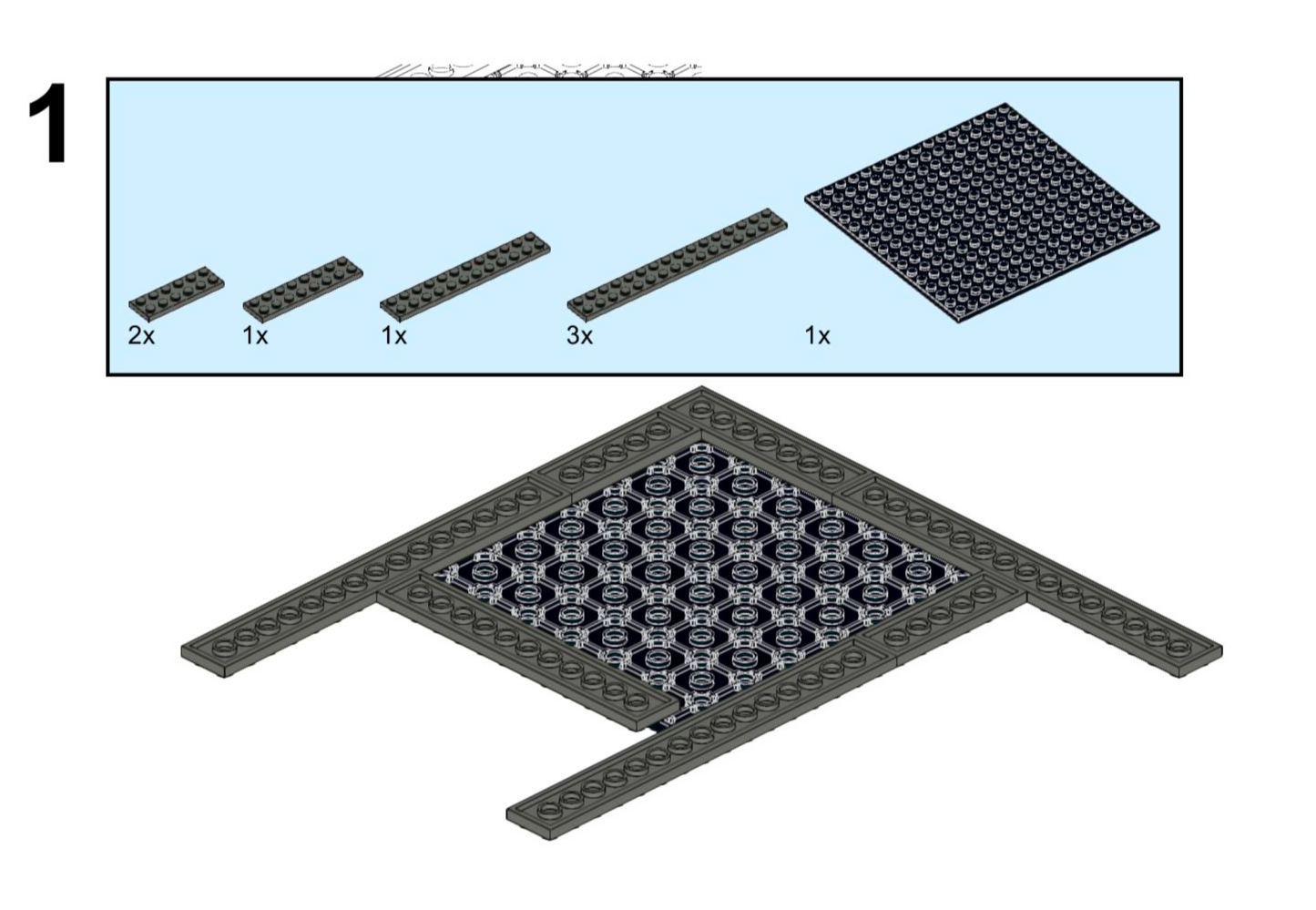 1

2x 1x 1x 3x 1x