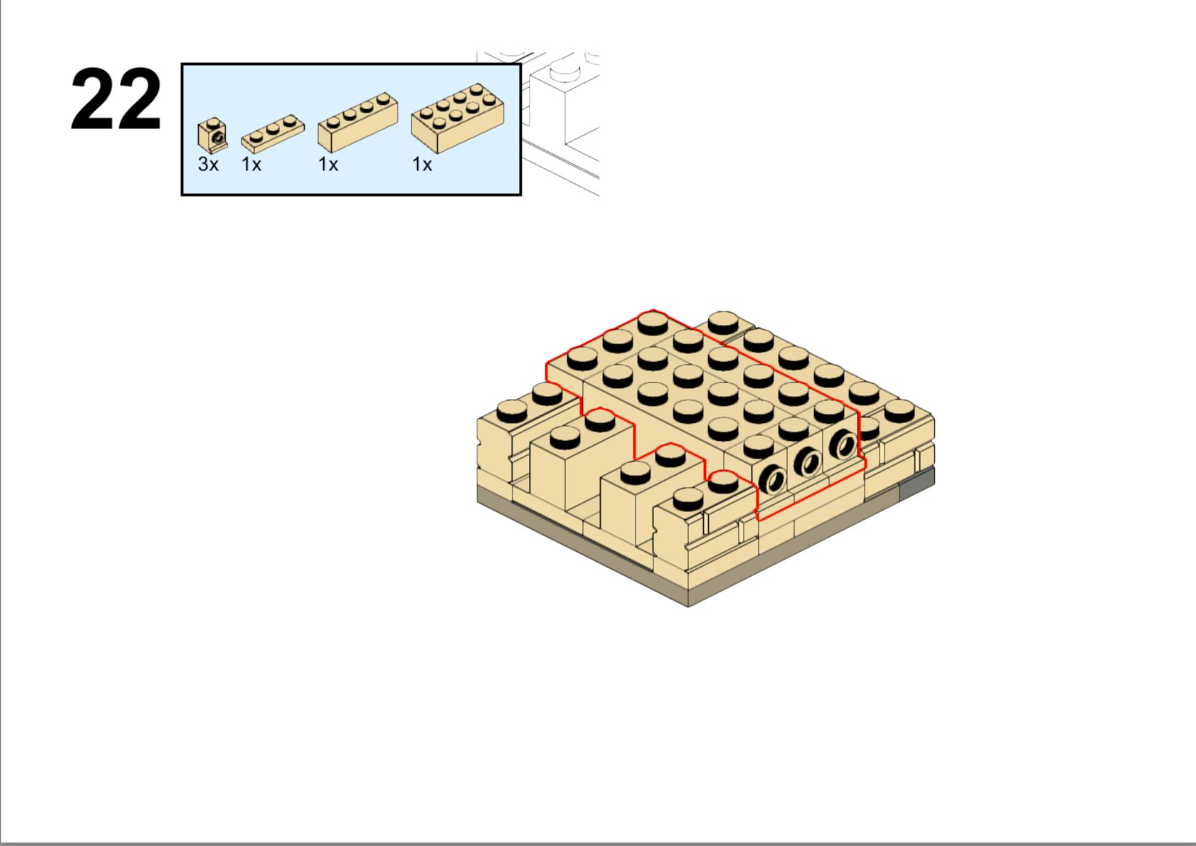 22

3x 1x 1x 1x