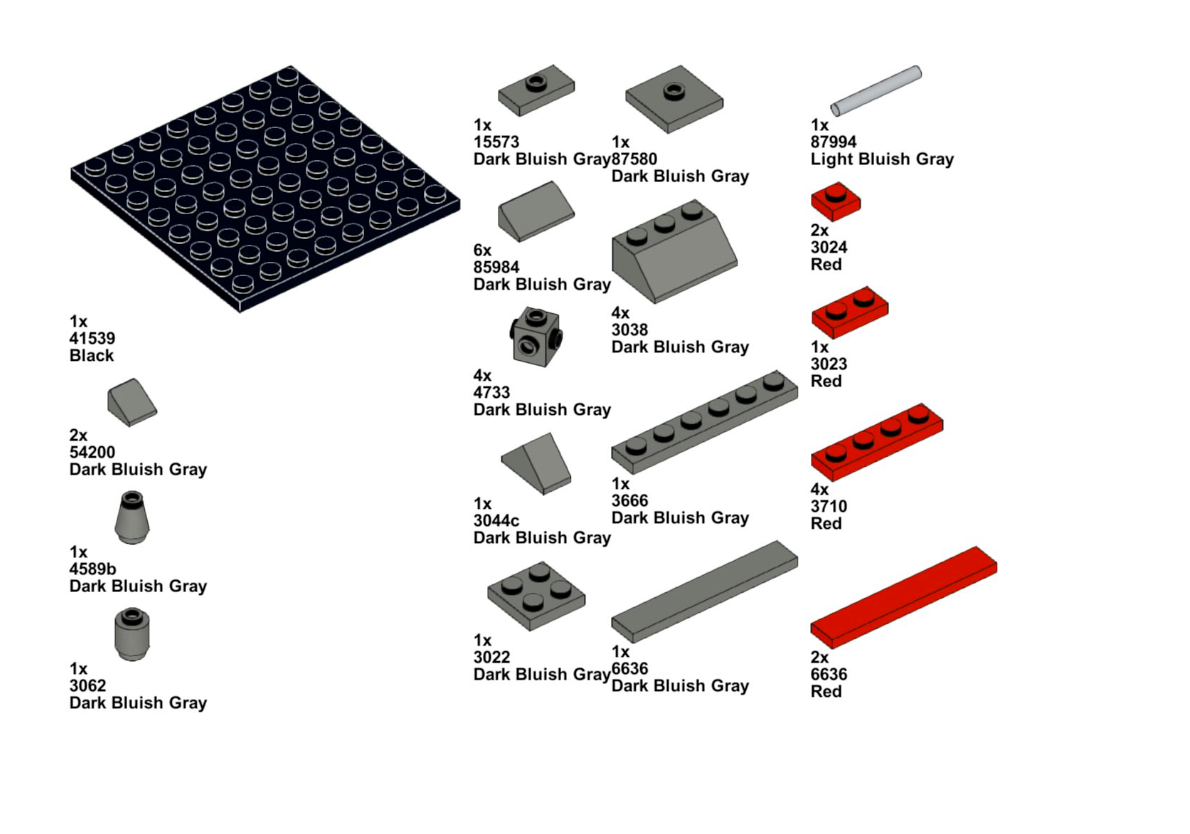 1x
41539
Black

2x
54200
Dark Bluish Gray

1x
4589b
Dark Bluish Gray

1x
3062
Dark Bluish Gray

1x
15573
Dark Bluish Gray

6x
85984
Dark Bluish Gray

4x
4733
Dark Bluish Gray

1x
3044c
Dark Bluish Gray

1x
3022
Dark Bluish Gray

1x
87580
Dark Bluish Gray

4x
3038
Dark Bluish Gray

1x
3666
Dark Bluish Gray

1x
6636
Dark Bluish Gray

1x
87994
Light Bluish Gray

2x
3024
Red

1x
3023
Red

4x
3710
Red

2x
6636
Red