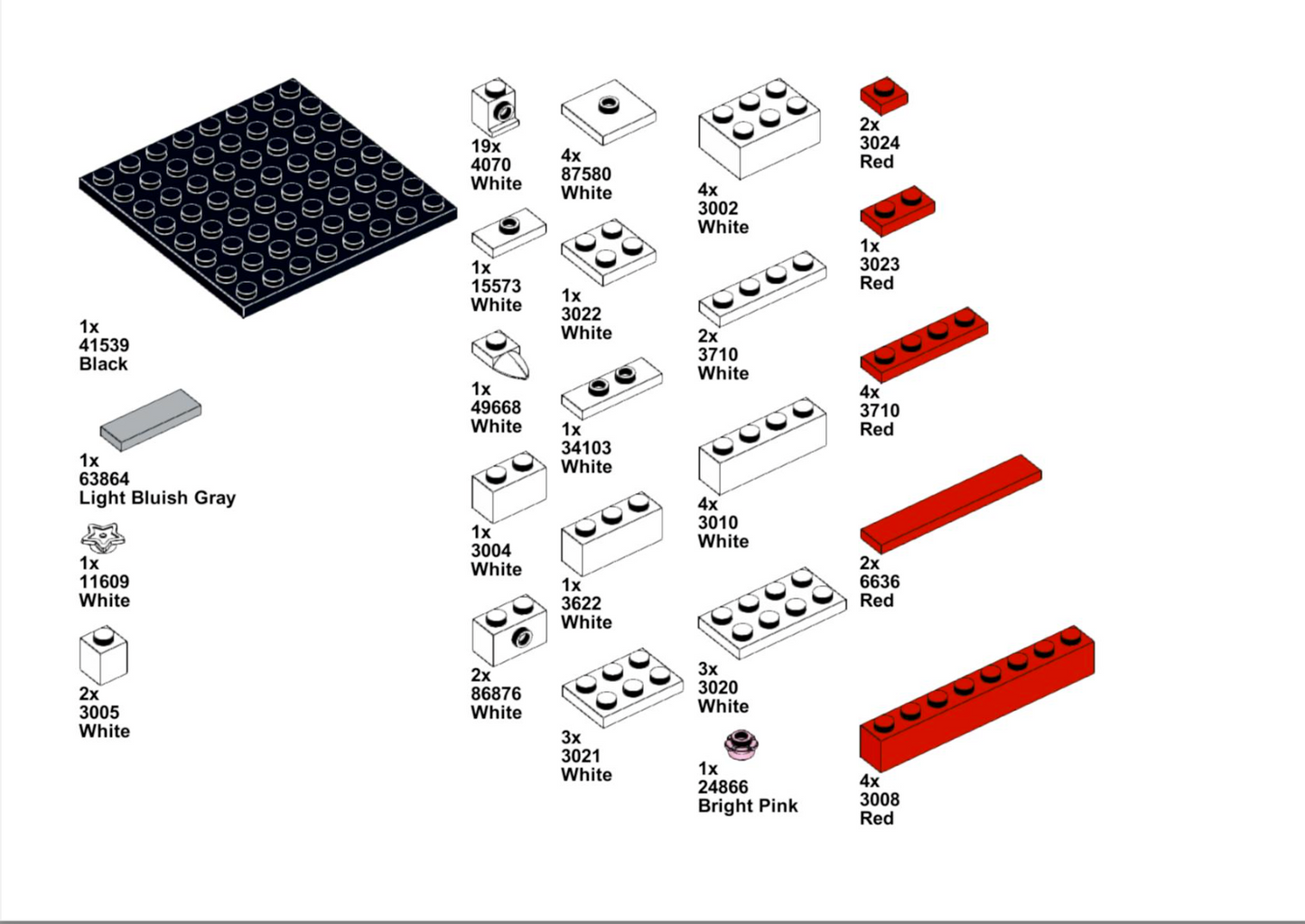 1x
41539
Black

1x
63864
Light Bluish Gray

1x
11609
White

2x
3005
White

19x
4070
White

1x
15573
White

1x
49668
White

1x
3004
White

2x
86876
White

4x
87580
White

1x
3022
White

1x
34103
White

1x
3622
White

3x
3021
White

4x
3002
White

2x
3710
White

4x
3010
White

3x
3020
White

1x
24866
Bright Pink

2x
3024
Red

1x
3023
Red

4x
3710
Red

2x
6636
Red

4x
3008
Red